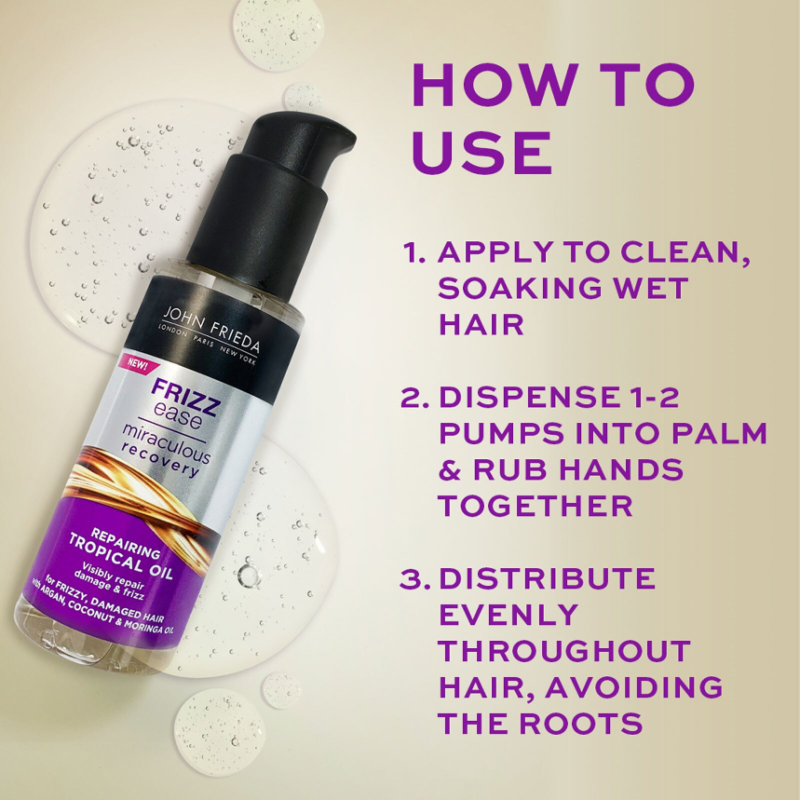 JOHN FRIEDA
LONDON PARIS NEW YORK

NEW!

FRIZZ ease
miraculous recovery

REPAIRING TROPICAL OIL
Visibly repair damage & frizz
for FRIZZY, DAMAGED HAIR with ARGAN, COCONUT & MORINGA OIL

HOW TO USE

1. APPLY TO CLEAN, SOAKING WET HAIR

2. DISPENSE 1-2 PUMPS INTO PALM & RUB HANDS TOGETHER

3. DISTRIBUTE EVENLY THROUGHOUT HAIR, AVOIDING THE ROOTS