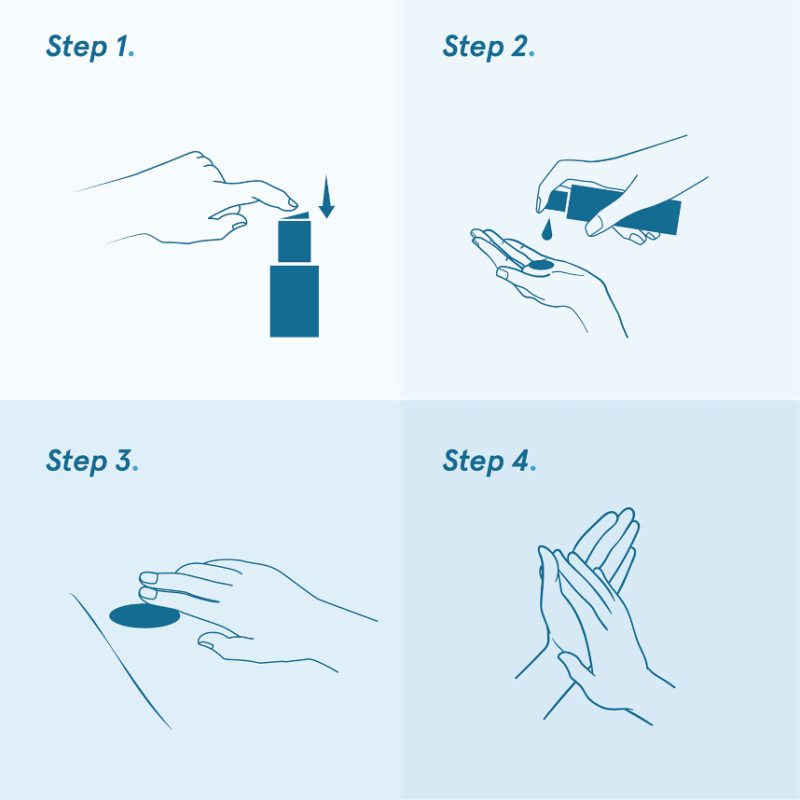 Step 1.

Step 2.

Step 3.

Step 4.